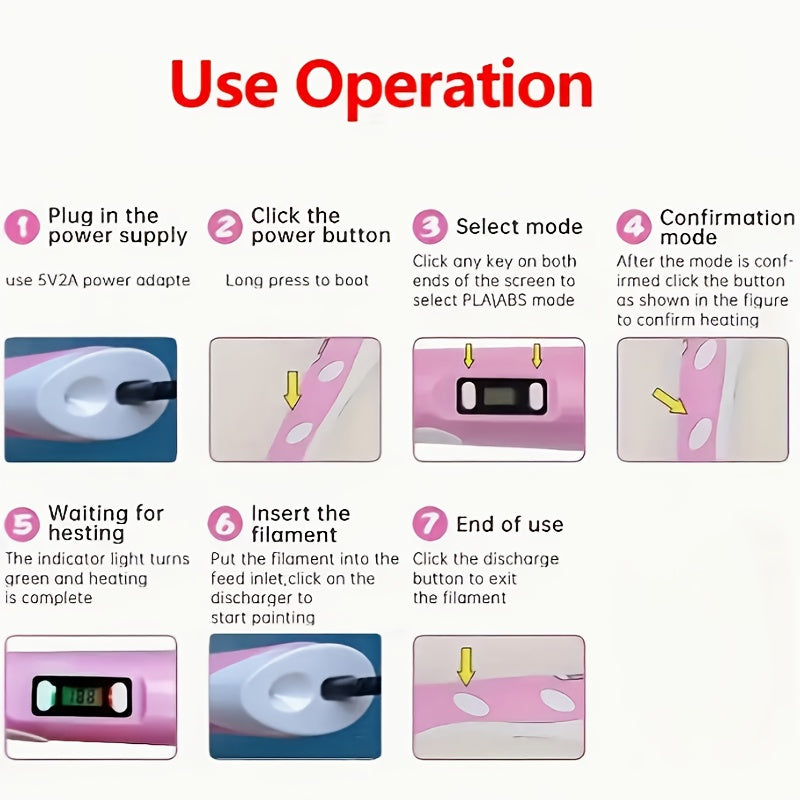 Use Operation

1 Plug in the power supply

use 5V2A power adapte

2 Click the power button

Long press to boot

3 Select mode

Click any key on both ends of the screen to select PLA\ABS mode

4 Confirmation mode

After the mode is confirmed click the button as shown in the figure to confirm heating

5 Waiting for hesting

The indicator light turns green and heating is complete

188

6 Insert the filament

Put the filament into the feed inlet,click on the discharger to start painting

7 End of use

Click the discharge button to exit the filament