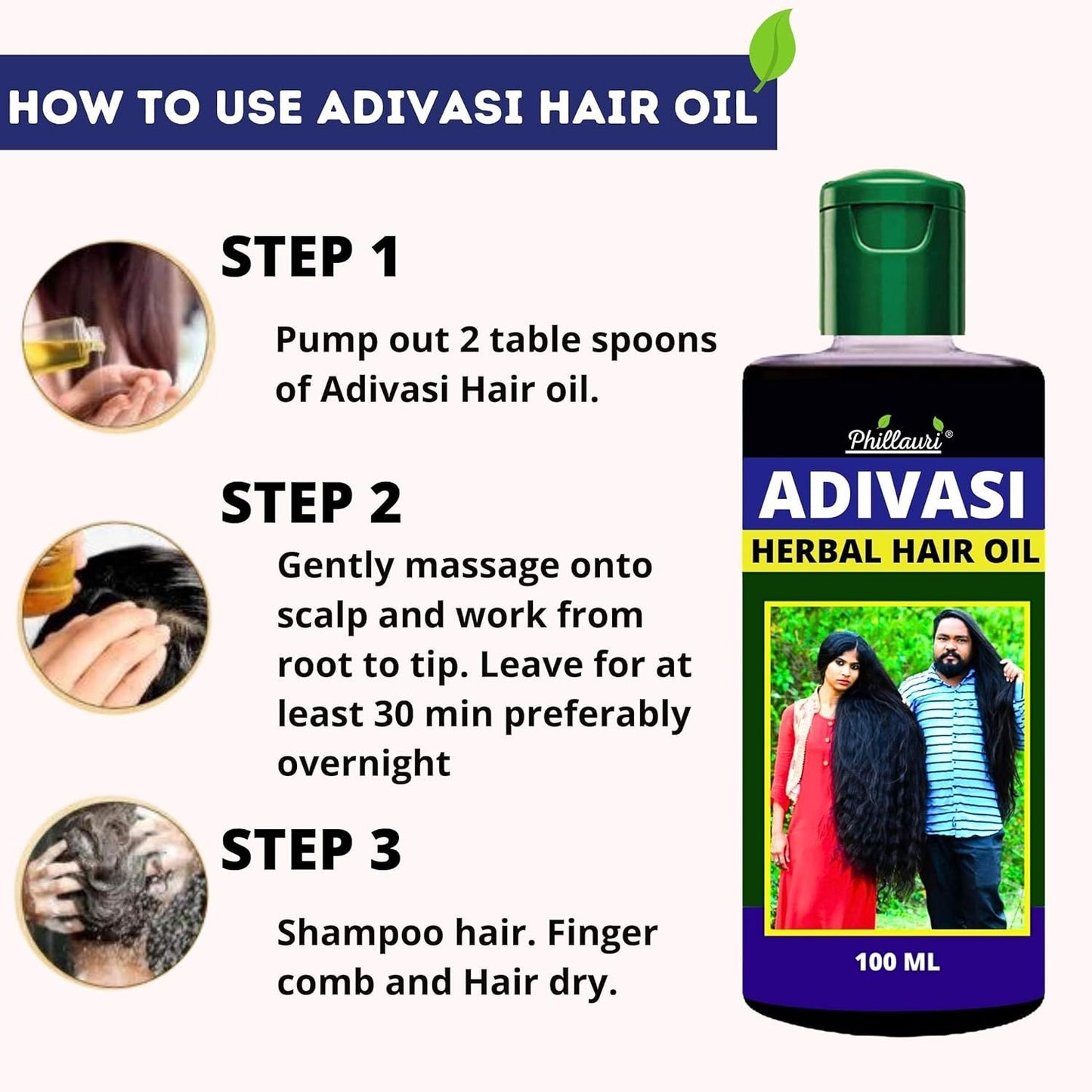 HOW TO USE ADIVASI HAIR OIL

STEP 1

Pump out 2 table spoons of Adivasi Hair oil.

STEP 2

Gently massage onto scalp and work from root to tip. Leave for at least 30 min preferably overnight

STEP 3

Shampoo hair. Finger comb and Hair dry.

Phillauri®

ADIVASI

HERBAL HAIR OIL

100 ML