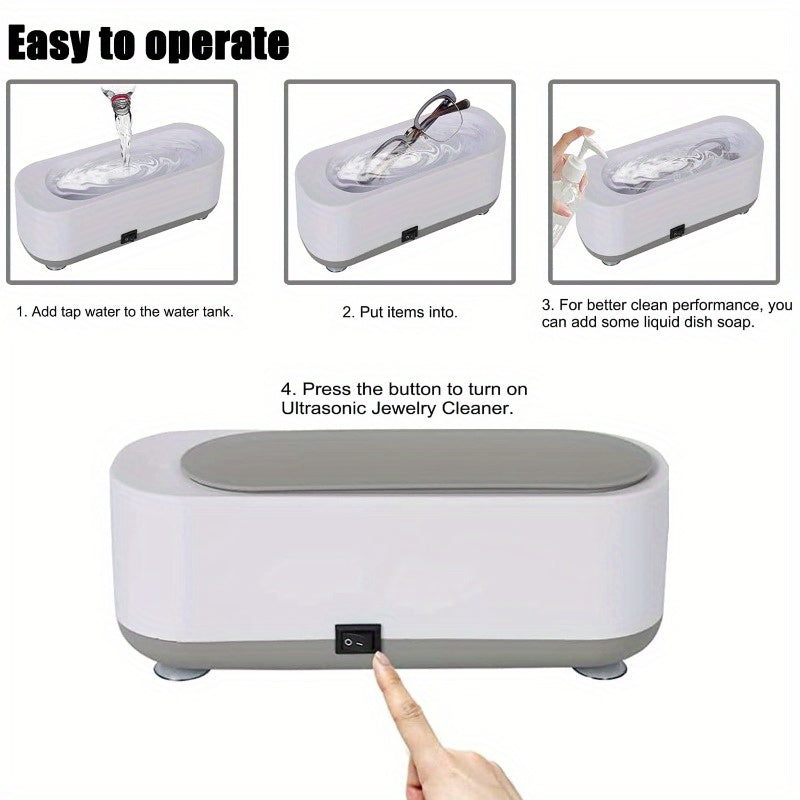 Easy to operate

1. Add tap water to the water tank.

2. Put items into.

3. For better clean performance, you can add some liquid dish soap.

4. Press the button to turn on Ultrasonic Jewelry Cleaner.