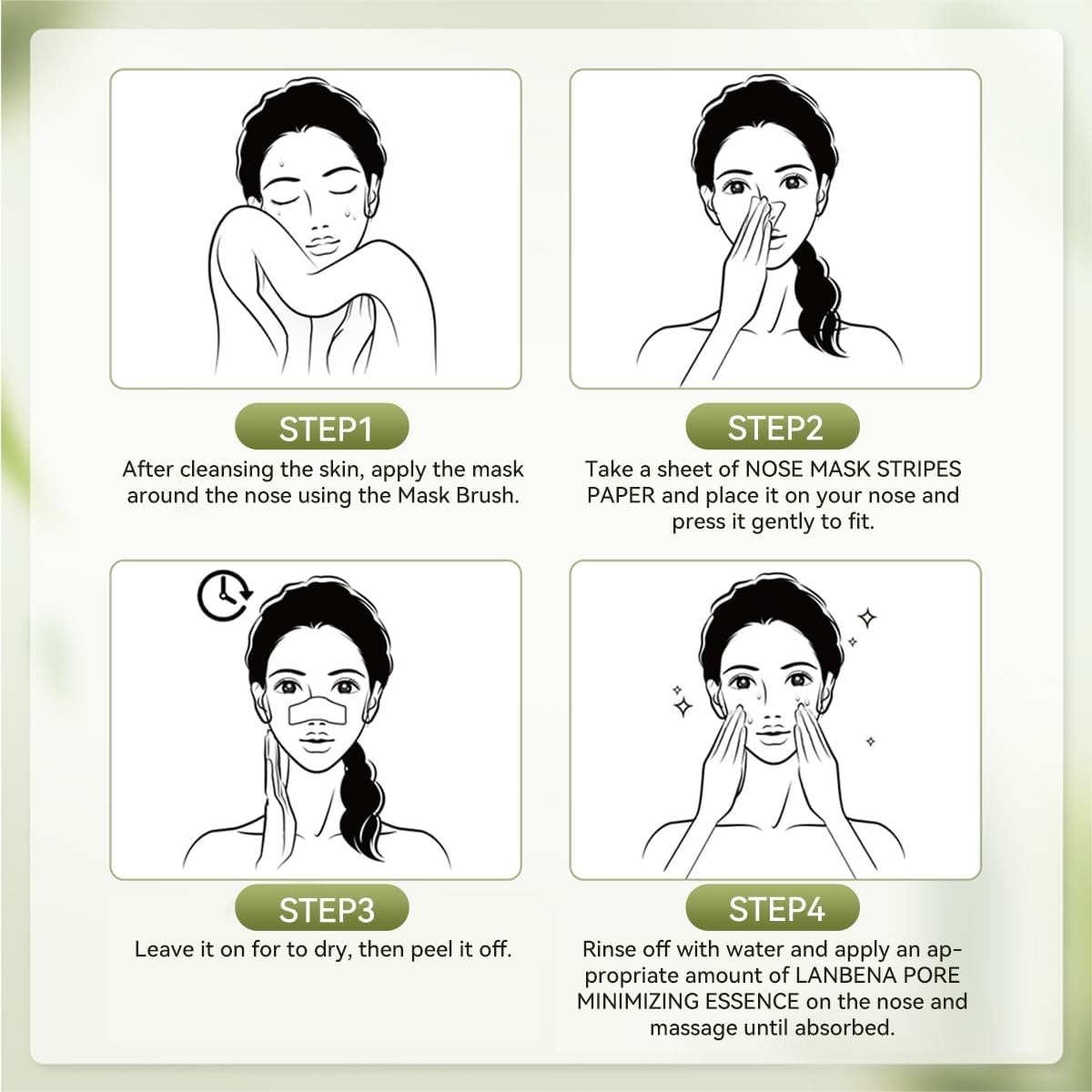 STEP1

After cleansing the skin, apply the mask around the nose using the Mask Brush.

STEP2

Take a sheet of NOSE MASK STRIPES PAPER and place it on your nose and press it gently to fit.

STEP3

Leave it on for to dry, then peel it off.

STEP4

Rinse off with water and apply an appropriate amount of LANBENA PORE MINIMIZING ESSENCE on the nose and massage until absorbed.