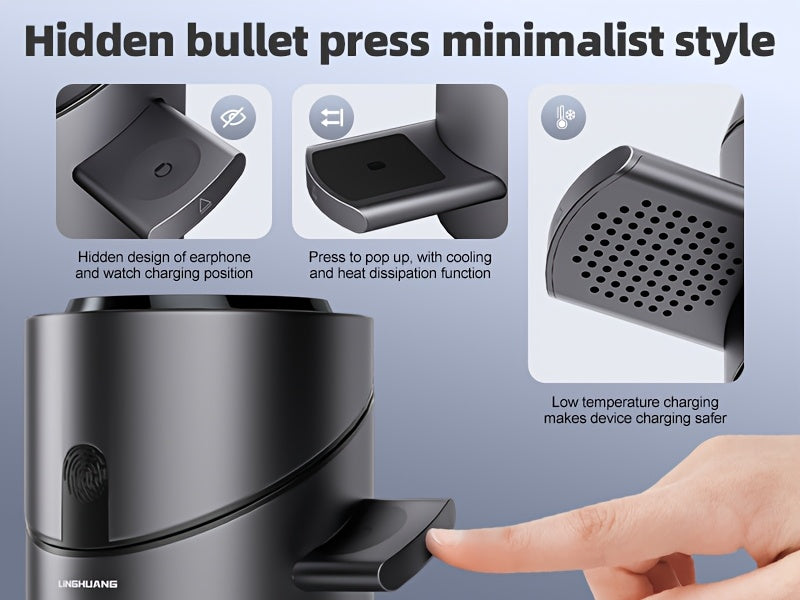 Hidden bullet press minimalist style

Hidden design of earphone and watch charging position

Press to pop up, with cooling and heat dissipation function

Low temperature charging makes device charging safer

LINGHUANG