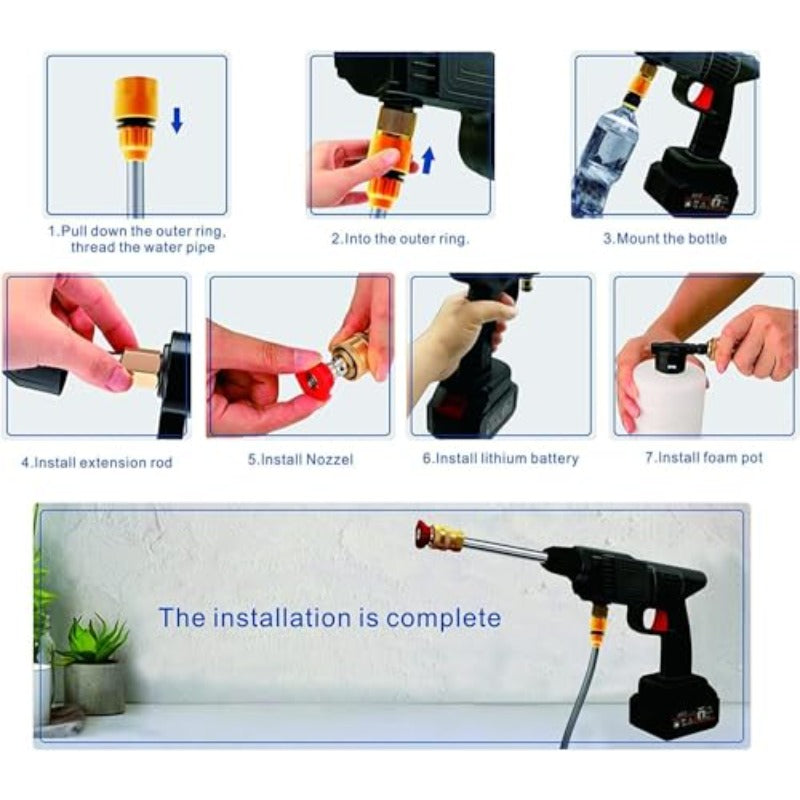 1.Pull down the outer ring, thread the water pipe

2.Into the outer ring.

3.Mount the bottle

4.Install extension rod

5.Install Nozzel

6.Install lithium battery

7.Install foam pot

The installation is complete