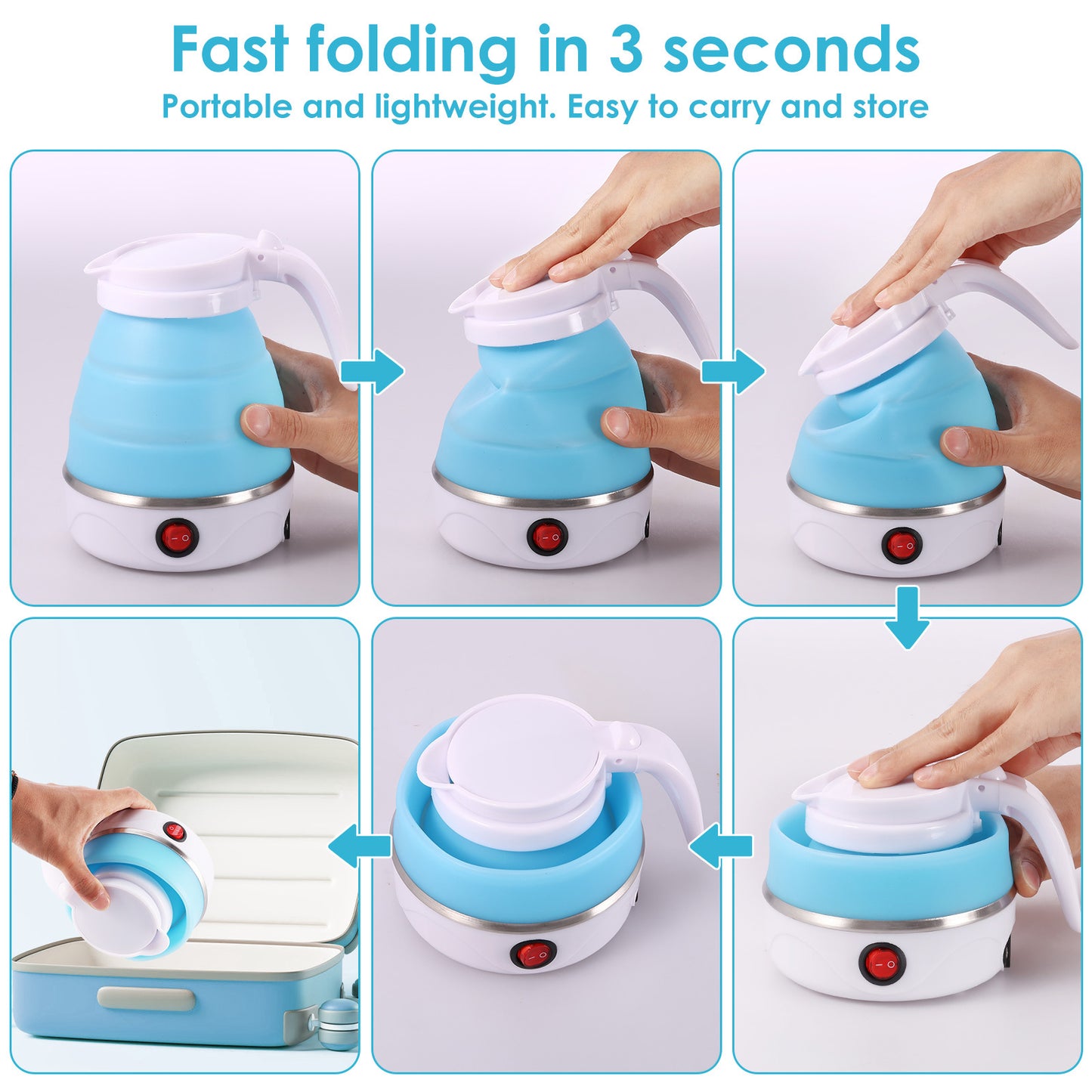 Fast folding in 3 seconds
Portable and lightweight. Easy to carry and store