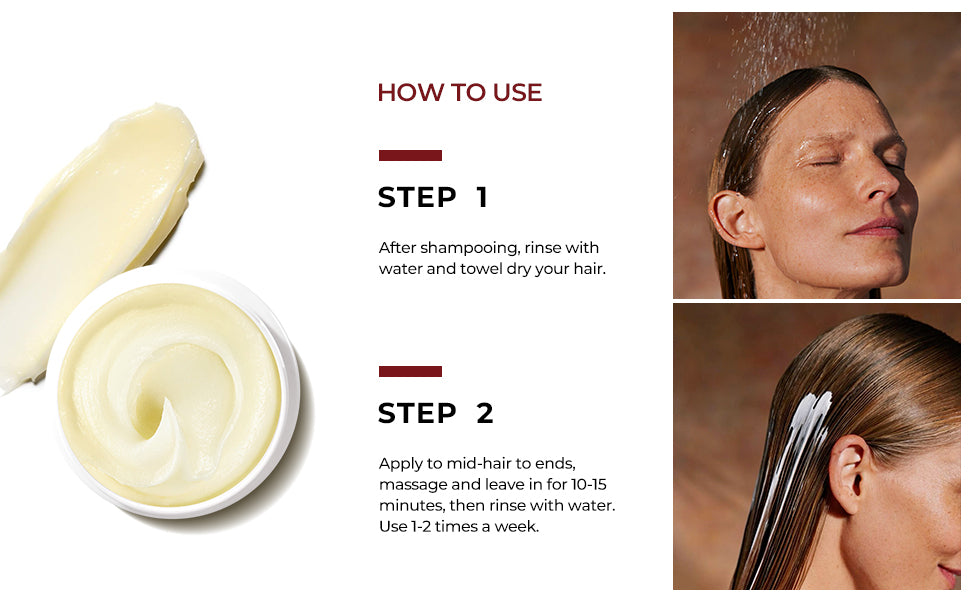 HOW TO USE

STEP 1

After shampooing, rinse with water and towel dry your hair.

STEP 2

Apply to mid-hair to ends, massage and leave in for 10-15 minutes, then rinse with water. Use 1-2 times a week.